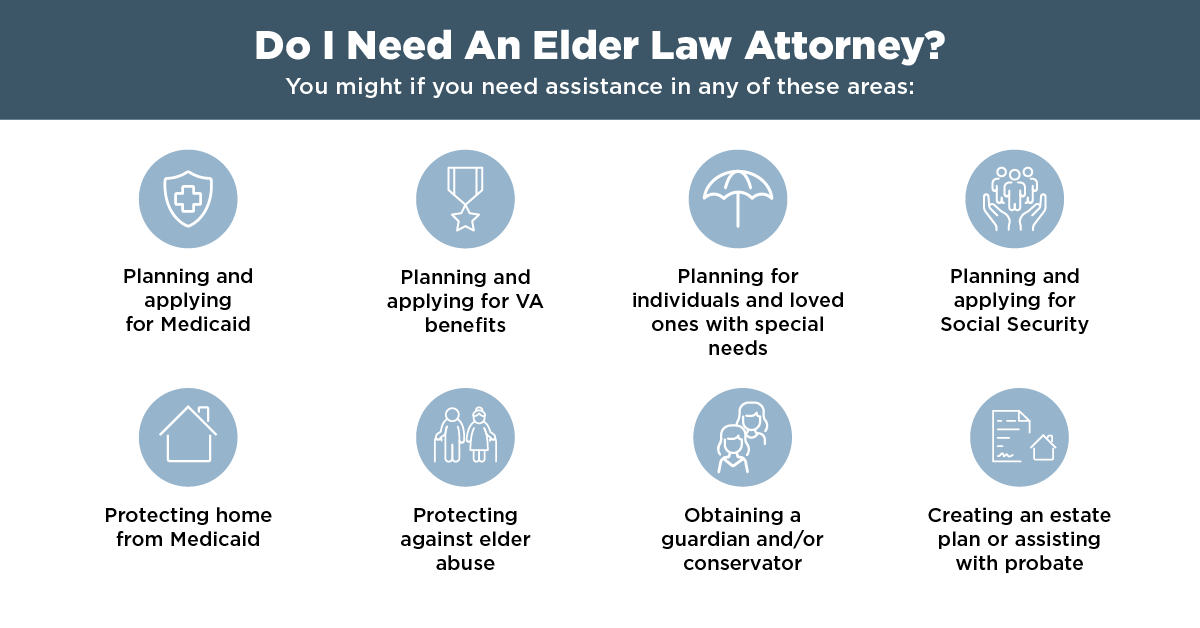 Do I Need An Elder Law Attorney?
You might if you need assistance in any of these areas:

Planning and applying for Medicaid

Planning and applying for VA benefits

Planning for individuals and loved ones with special needs

Planning and applying for Social Security

Protecting home from Medicaid

Protecting against elder abuse

Obtaining a guardian and/or conservator

Creating an estate plan or assisting with probate