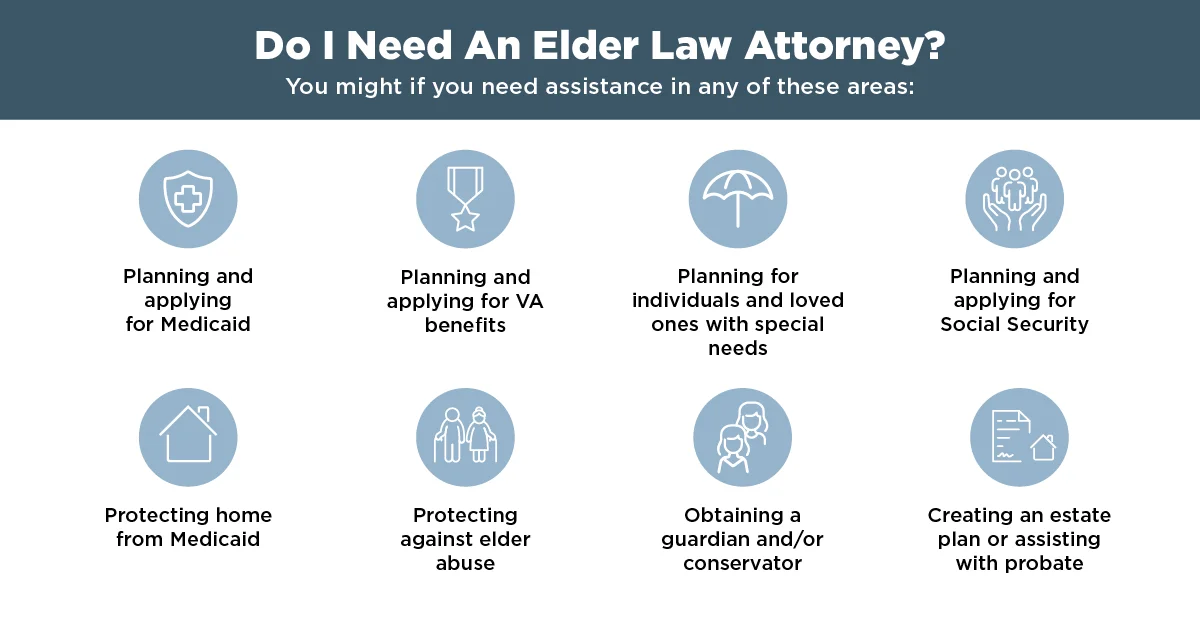 Do I Need An Elder Law Attorney?
You might if you need assistance in any of these areas:

Planning and applying for Medicaid

Planning and applying for VA benefits

Planning for individuals and loved ones with special needs

Planning and applying for Social Security

Protecting home from Medicaid

Protecting against elder abuse

Obtaining a guardian and/or conservator

Creating an estate plan or assisting with probate